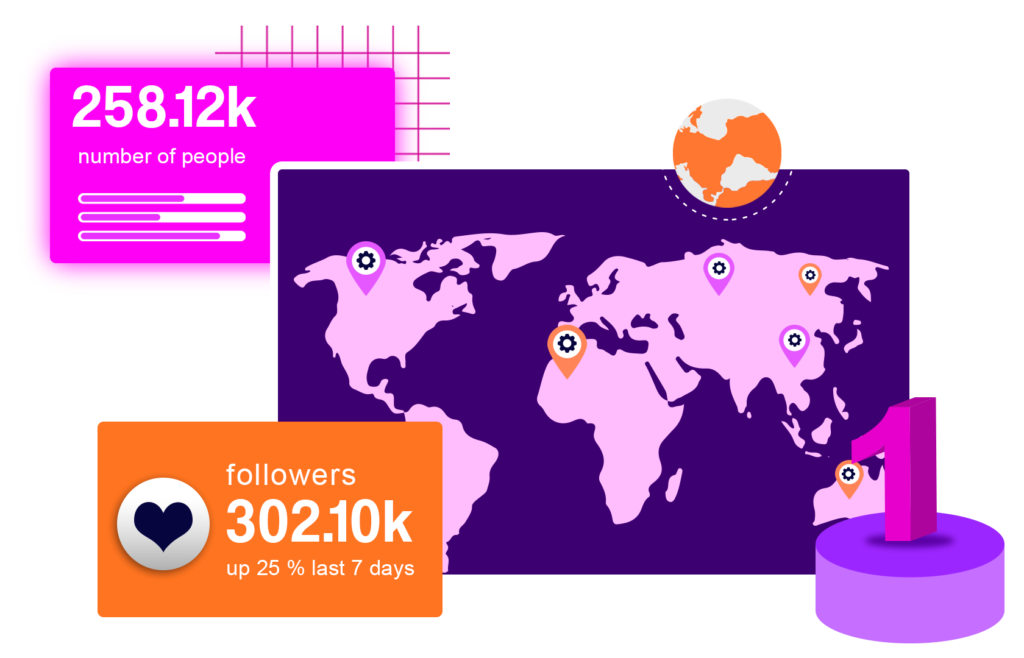 258.12k
number of people

followers
302.10k
up 25 % last 7 days

1